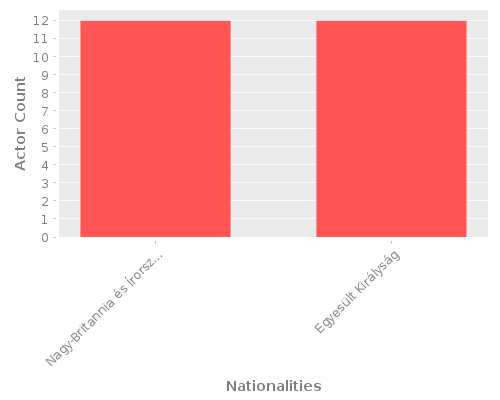 Actor Count

12
11
10
9
8
7
6
5
4
3
2
1
0

Nagy-Britannia és Írorsz...

Egyesült Királyság

Nationalities